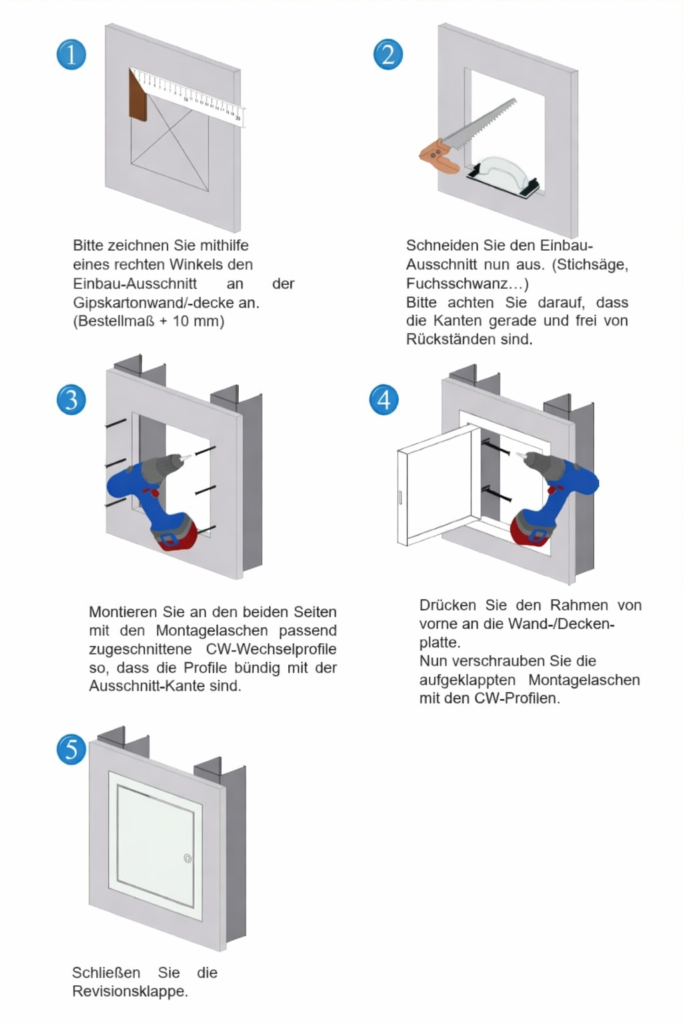 1

Bitte zeichnen Sie mithilfe eines rechten Winkels den Einbau-Ausschnitt an der Gipskartonwand/-decke an. (Bestellmaß + 10 mm)

2

Schneiden Sie den Einbau-Ausschnitt nun aus. (Stichsäge, Fuchsschwanz…)
Bitte achten Sie darauf, dass die Kanten gerade und frei von Rückständen sind.

3

Montieren Sie an den beiden Seiten mit den Montagelaschen passend zugeschnittene CW-Wechselprofile so, dass die Profile bündig mit der Ausschnitt-Kante sind.

4

Drücken Sie den Rahmen von vorne an die Wand-/Deckenplatte.
Nun verschrauben Sie die aufgeklappten Montagelaschen mit den CW-Profilen.

5

Schließen Sie die Revisionsklappe.